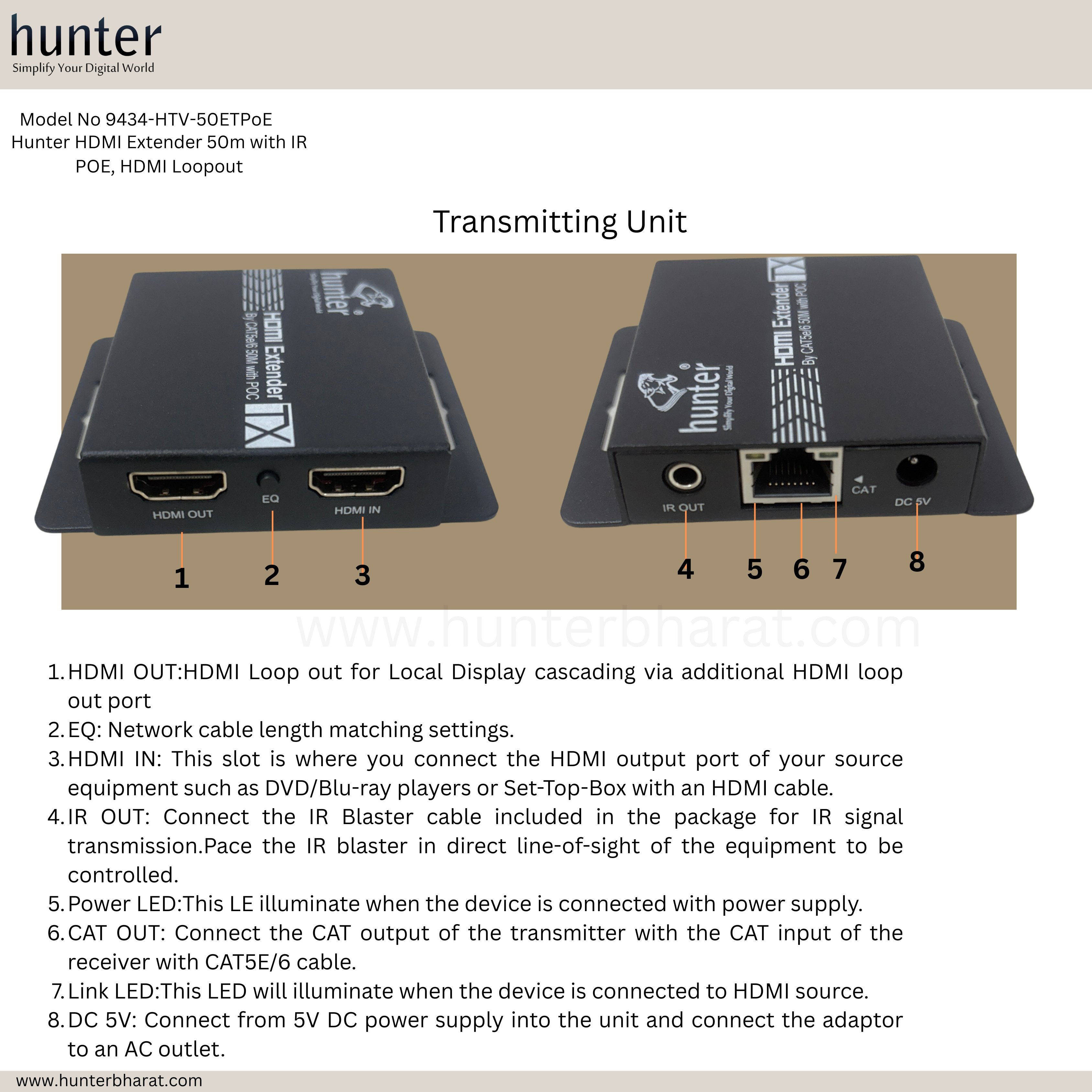 hunter
Simplify Your Digital World

Model No 9434-HTV-50ETPoE
Hunter HDMI Extender 50m with IR
POE, HDMI Loopout

Transmitting Unit

hunter
Simplify Your Digital World
HDMI Extender
By CAT5e/6 50M with POC
TX

HDMI OUT
EQ
HDMI IN

1
2
3

hunter
Simplify Your Digital World
HDMI Extender
By CAT5e/6 50M with POC
TX

IR OUT
CAT
DC 5V

4
5
6
7
8

www.hunterbharat.com

1. HDMI OUT:HDMI Loop out for Local Display cascading via additional HDMI loop out port
2. EQ: Network cable length matching settings.
3. HDMI IN: This slot is where you connect the HDMI output port of your source equipment such as DVD/Blu-ray players or Set-Top-Box with an HDMI cable.
4. IR OUT: Connect the IR Blaster cable included in the package for IR signal transmission.Pace the IR blaster in direct line-of-sight of the equipment to be controlled.
5. Power LED:This LE illuminate when the device is connected with power supply.
6. CAT OUT: Connect the CAT output of the transmitter with the CAT input of the receiver with CAT5E/6 cable.
7. Link LED:This LED will illuminate when the device is connected to HDMI source.
8. DC 5V: Connect from 5V DC power supply into the unit and connect the adaptor to an AC outlet.

www.hunterbharat.com